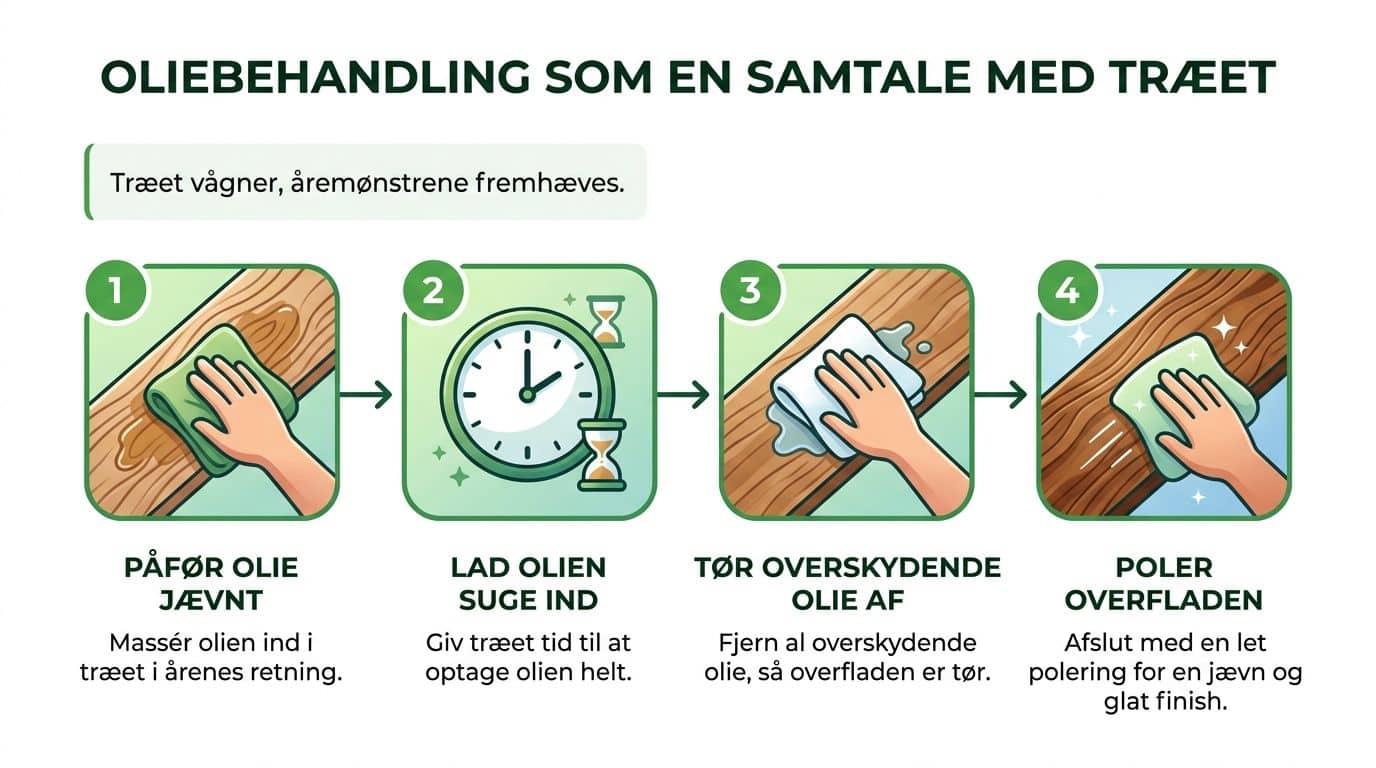 OLIEBEHANDLING SOM EN SAMTALE MED TRÆET

Træet vågner, åremønstrene fremhæves.

1

PÅFØR OLIE JÆVNT

Massér olien ind i træet i årenes retning.

2

LAD OLIEN SUGE IND

Giv træet tid til at optage olien helt.

3

TØR OVERSKYDENDE OLIE AF

Fjern al overskydende olie, så overfladen er tør.

4

POLER OVERFLADEN

Afslut med en let polering for en jævn og glat finish.