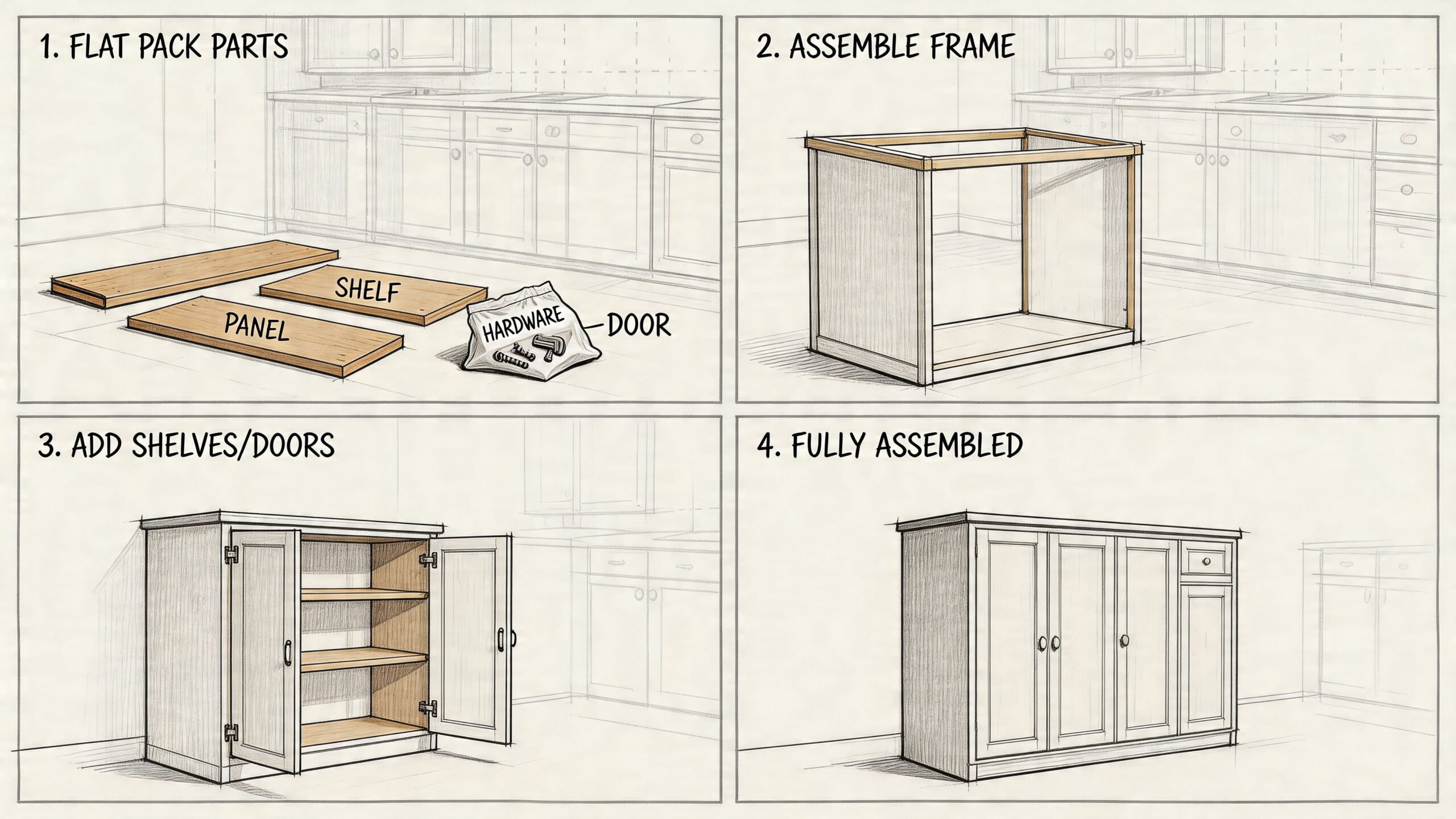 1. FLAT PACK PARTS

SHELF

PANEL

HARDWARE

DOOR

2. ASSEMBLE FRAME

3. ADD SHELVES/DOORS

4. FULLY ASSEMBLED